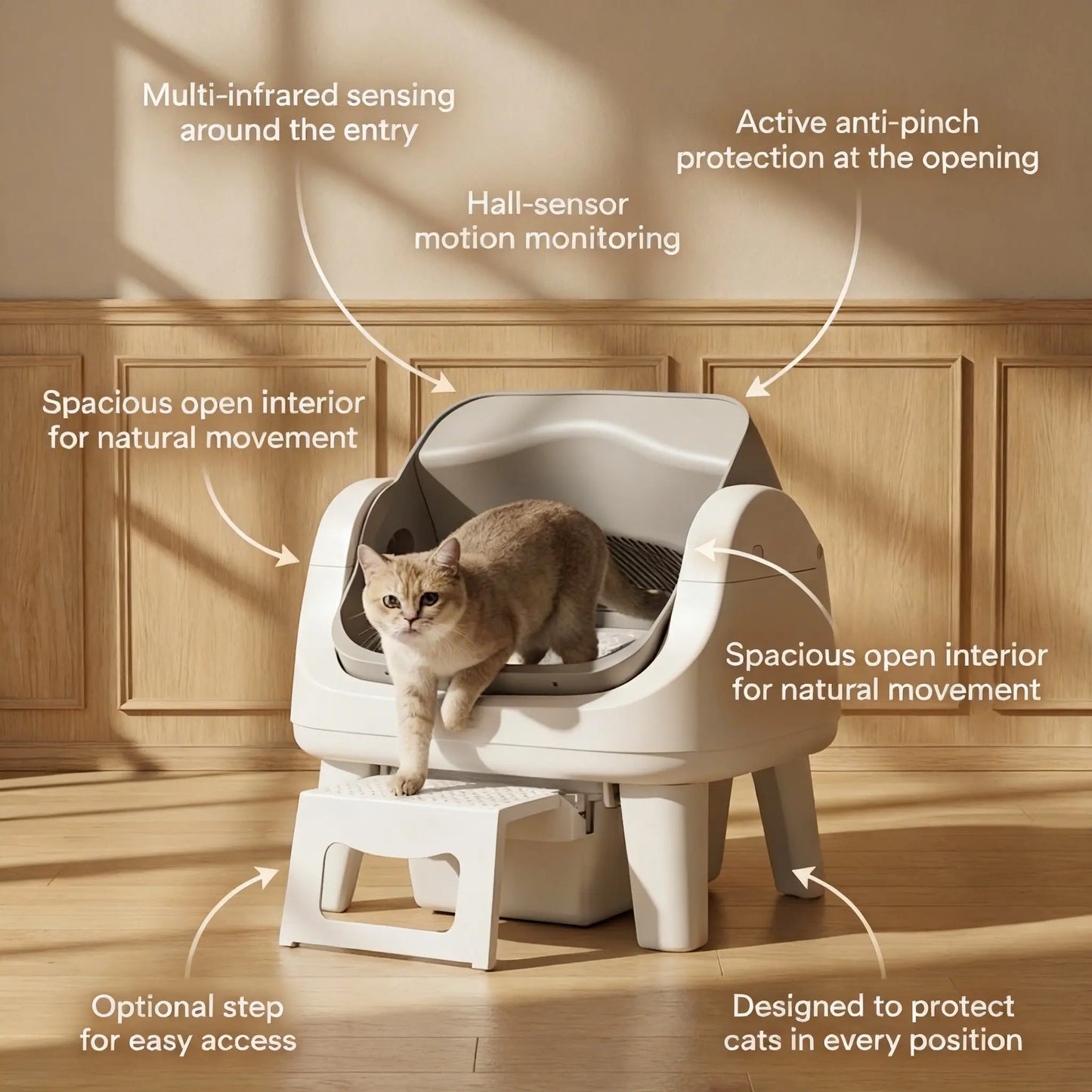 Multi-infrared sensing around the entry

Active anti-pinch protection at the opening

Hall-sensor motion monitoring

Spacious open interior for natural movement

Spacious open interior for natural movement

Optional step for easy access

Designed to protect cats in every position