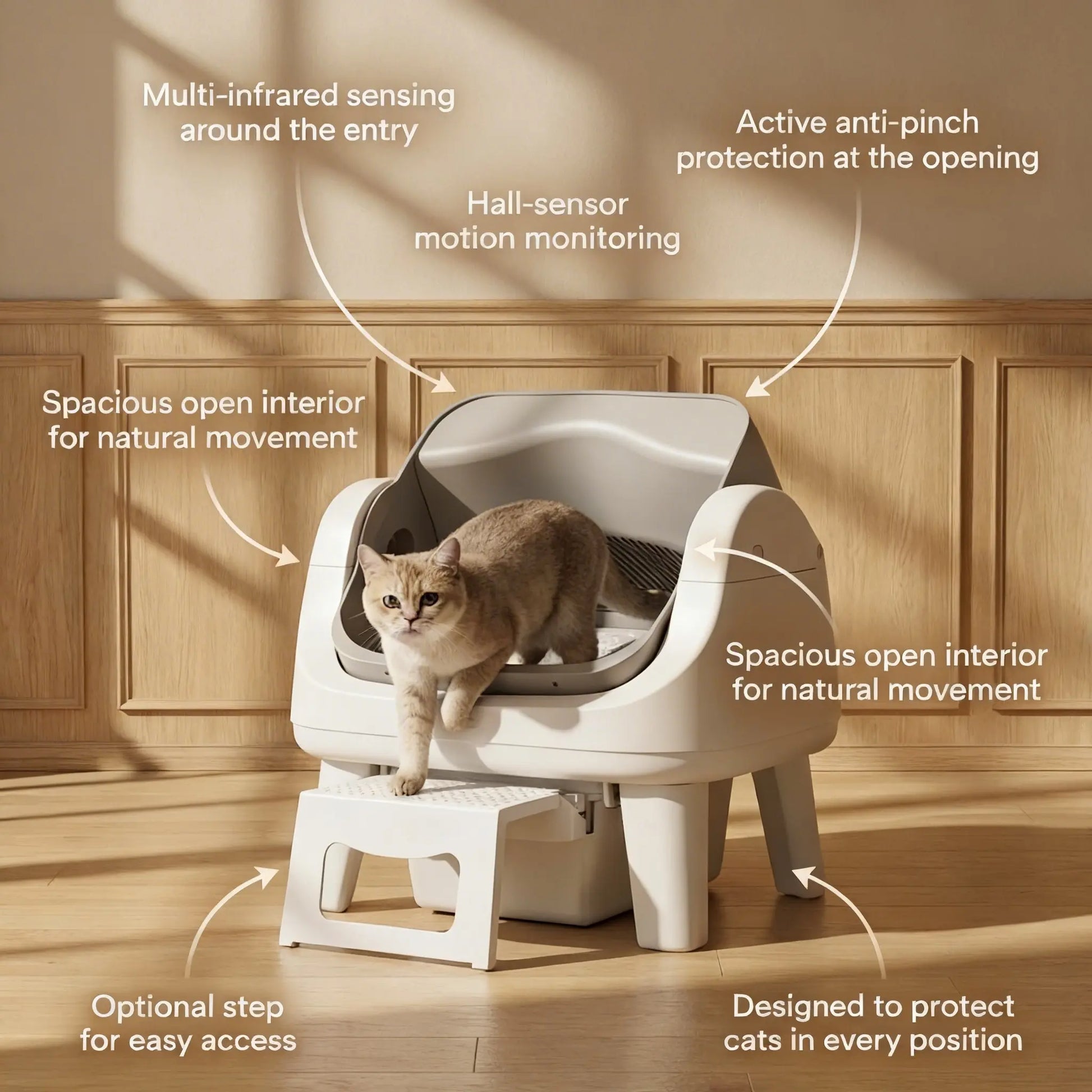 Multi-infrared sensing around the entry

Active anti-pinch protection at the opening

Hall-sensor motion monitoring

Spacious open interior for natural movement

Spacious open interior for natural movement

Optional step for easy access

Designed to protect cats in every position