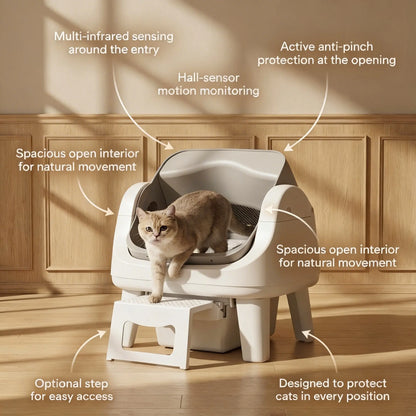 Multi-infrared sensing around the entry

Active anti-pinch protection at the opening

Hall-sensor motion monitoring

Spacious open interior for natural movement

Spacious open interior for natural movement

Optional step for easy access

Designed to protect cats in every position